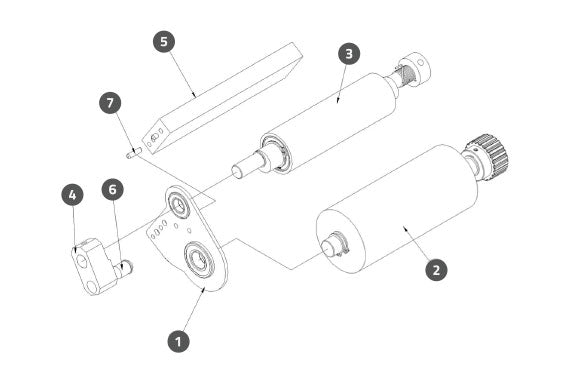 5
3
7
4
6
2
1