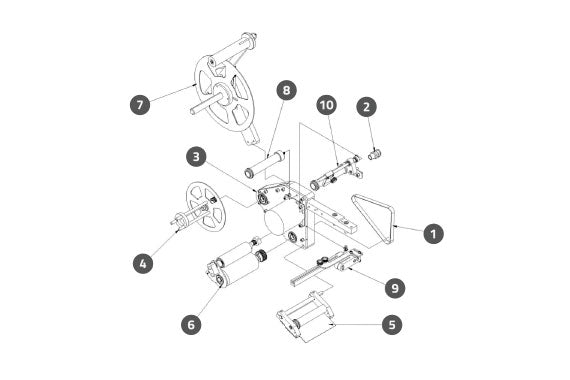 7
8
10
2
3
1
4
9
6
5