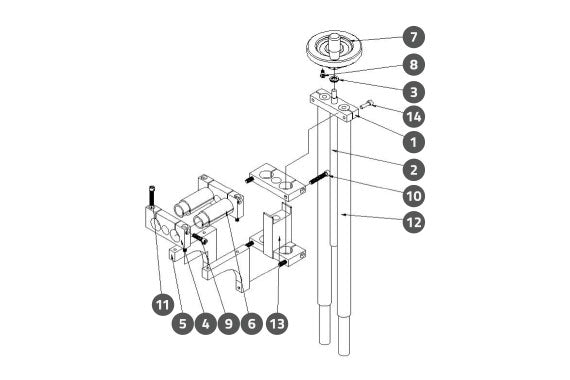 7
8
3
14
1
2
10
12
11
5
4
9
6
13