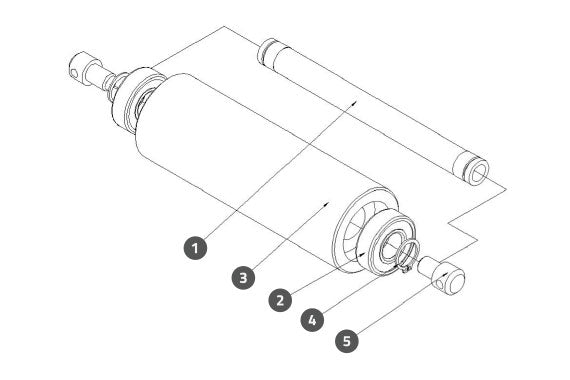 1
3
2
4
5