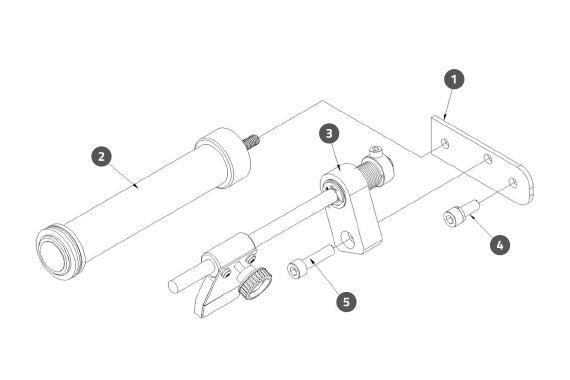 1
2
3
4
5