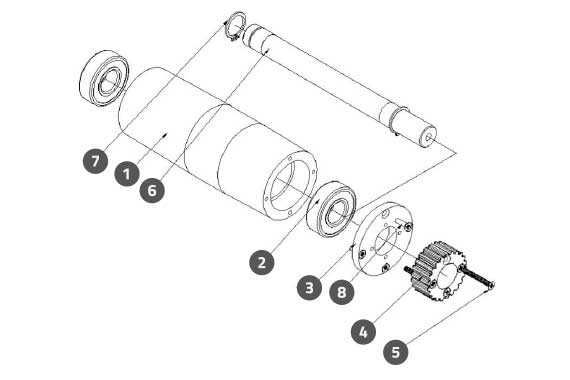 7
1
6
2
3
8
4
5