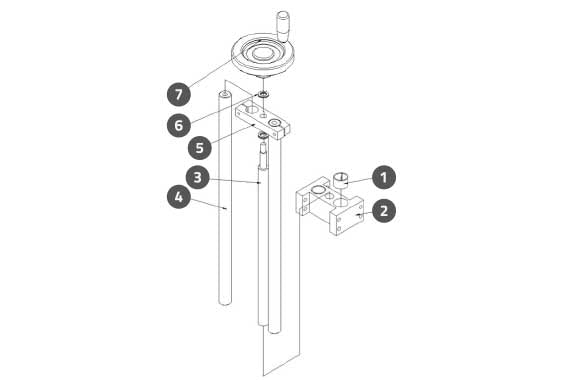 7
6
5
3
4
1
2