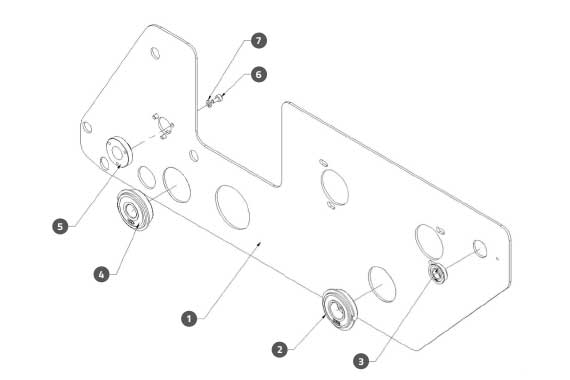 7
6
5
4
1
2
3