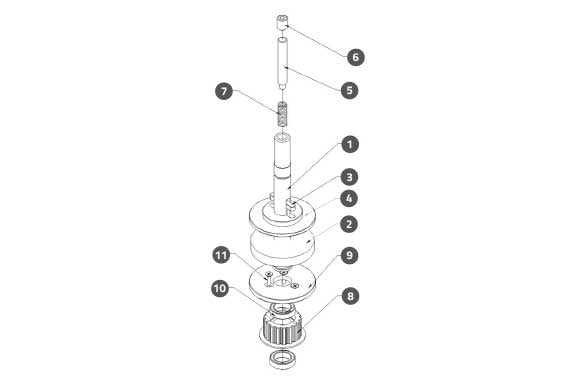 6
5
7
1
3
4
2
11
9
10
8