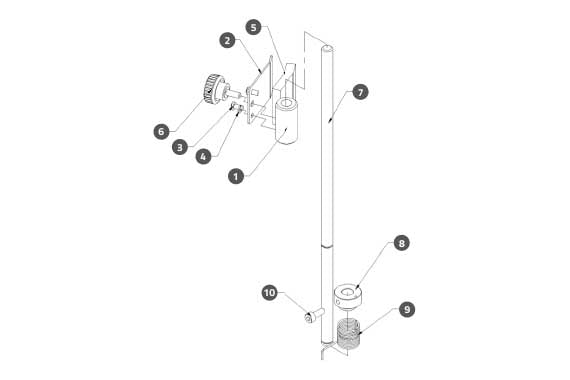 5
2
7
6
3
4
1
8
10
9