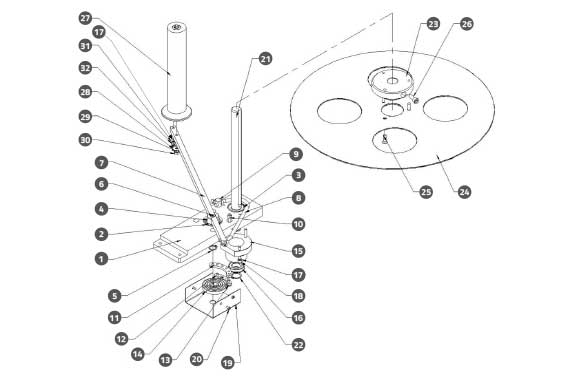 27
17
31
32
28
29
30
7
6
4
2
1
5
11
12
14
13
20
19
21
9
3
8
10
15
17
18
16
22
23
26
25
24