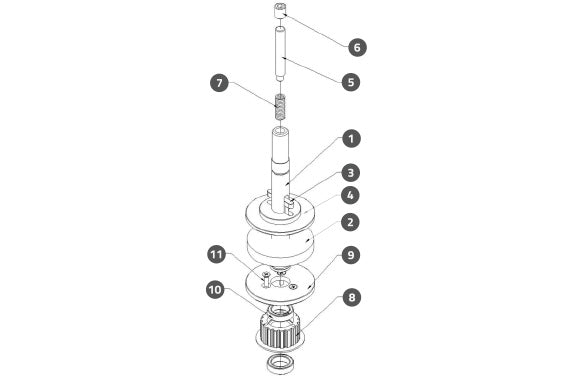 6
5
7
1
3
4
2
11
9
10
8