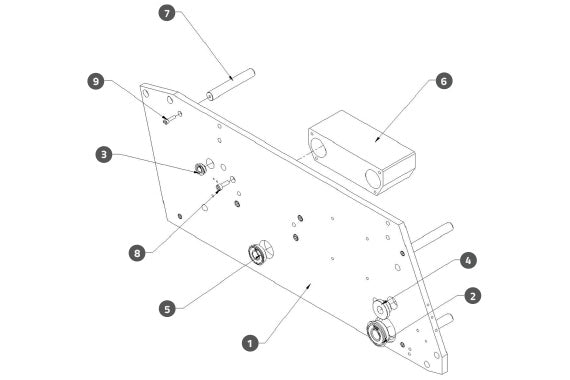 7
9
6
3
8
4
5
2
1