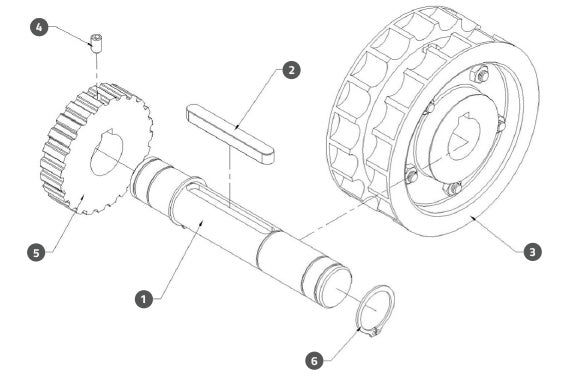 4
2
5
3
1
6