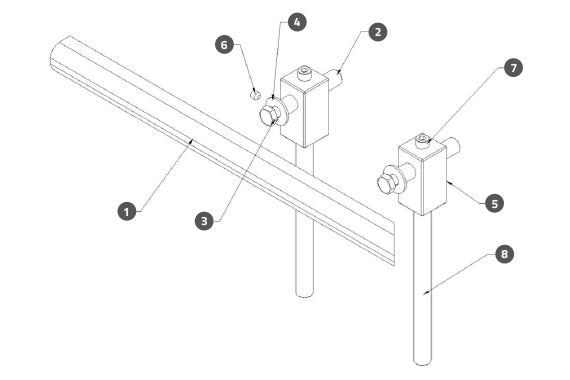 4
6
2
7
1
3
5
8