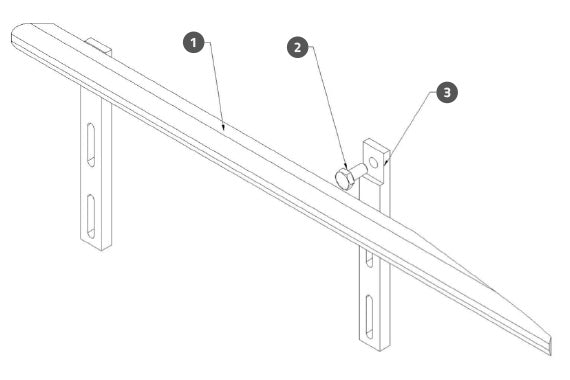 1
2
3