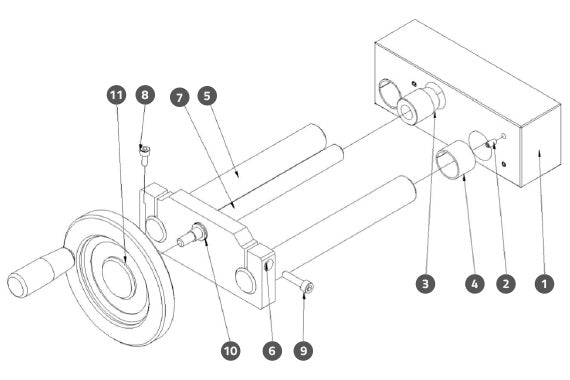 11
8
7
5
3
4
2
1
10
6
9