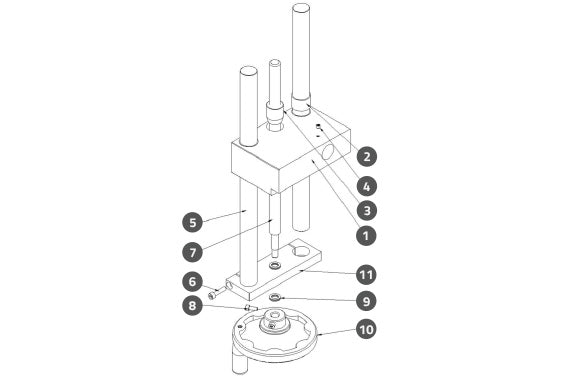 2
4
3
1
5
7
11
6
9
8
10