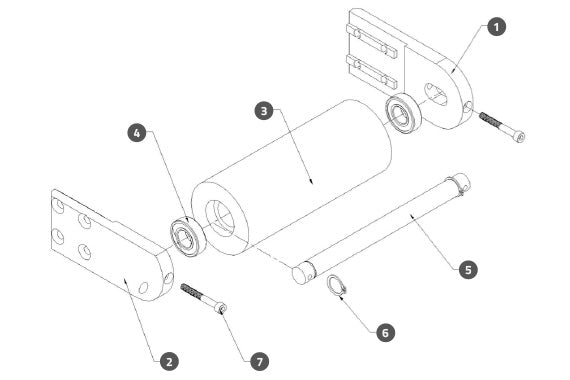 1
3
4
5
6
2
7