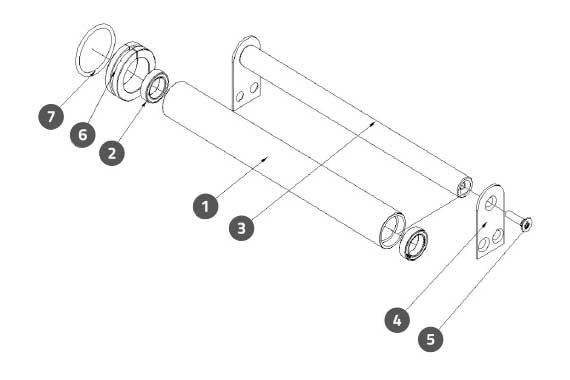 7
6
2
1
3
4
5