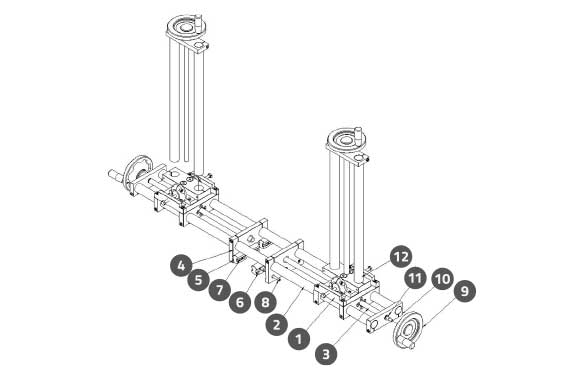 4
5
7
6
8
2
1
3
12
11
10
9