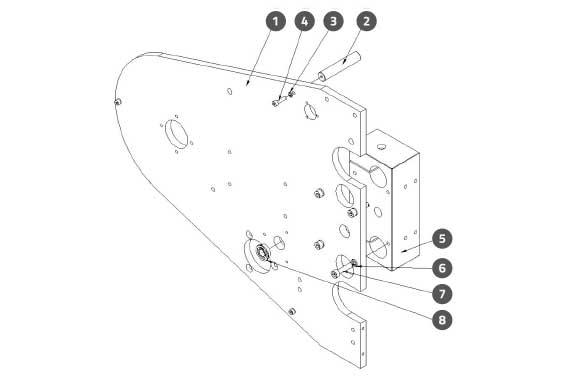 1
4
3
2
5
6
7
8