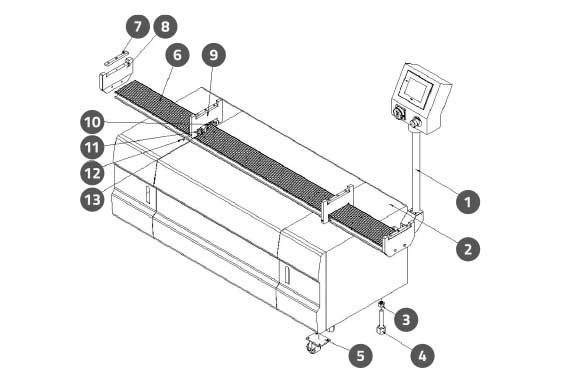 7
8
6
9
10
11
12
13
1
2
3
4
5