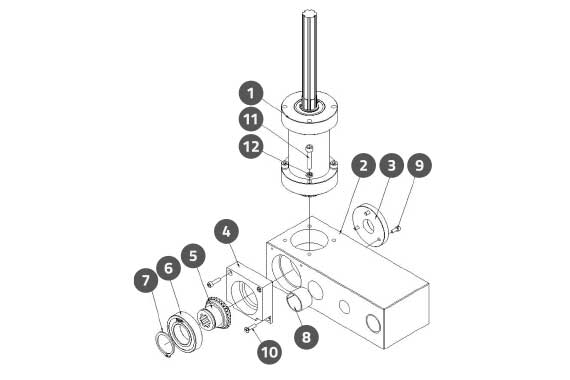 1
11
12
2
3
9
4
5
6
7
8
10