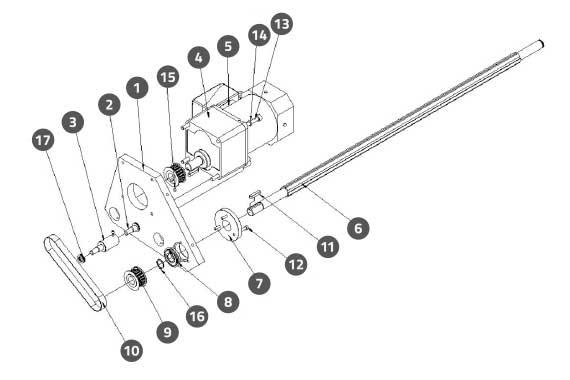 13
14
5
4
15
1
2
3
17
6
11
12
7
8
16
9
10