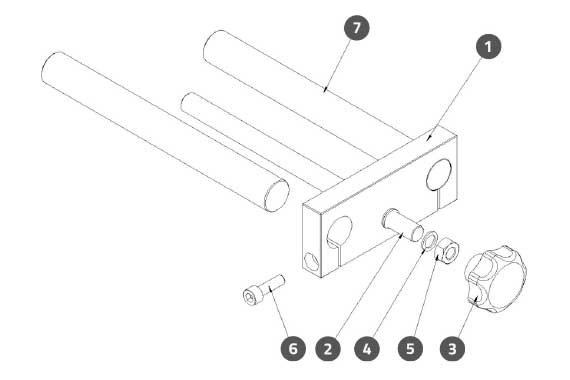 7
1
6
2
4
5
3