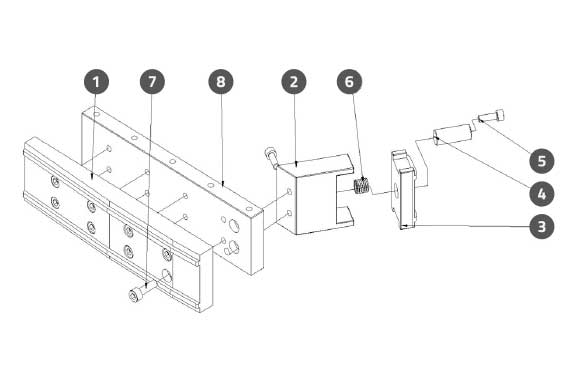 1
7
8
2
6
5
4
3