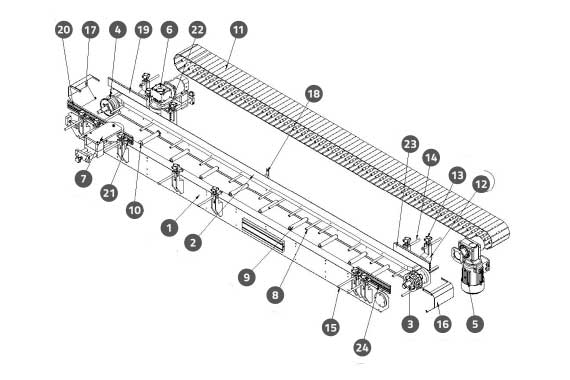 20
17
4
19
6
22
11
18
23
14
13
12
7
21
10
1
2
9
8
15
24
3
16
5