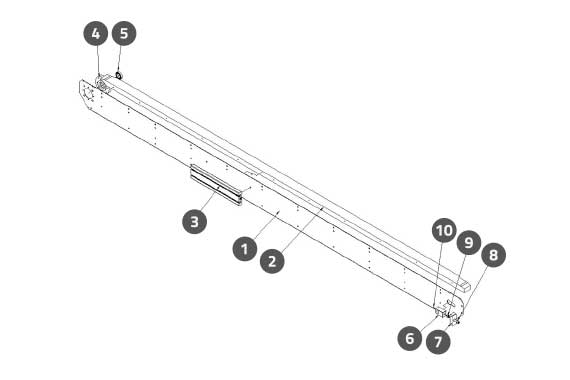 4
5
3
1
2
10
9
8
6
7