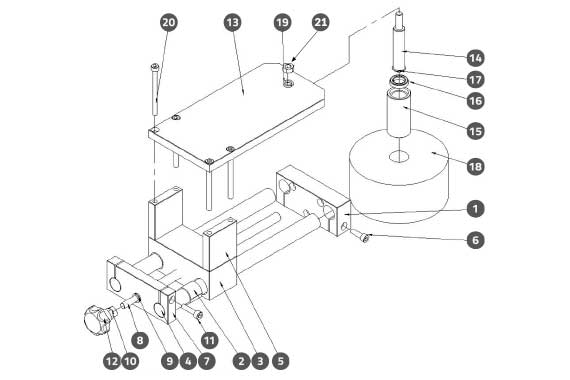 20
13
19
21
14
17
16
15
18
1
6
8
11
12
10
9
4
7
2
3
5