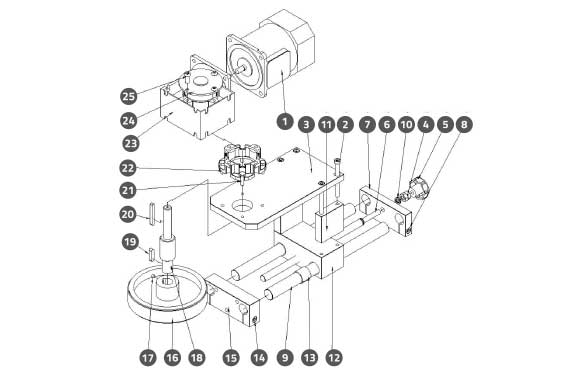 25
24
23
22
21
20
19
1
3
11
2
7
6
10
4
5
8
17
16
18
15
14
9
13
12