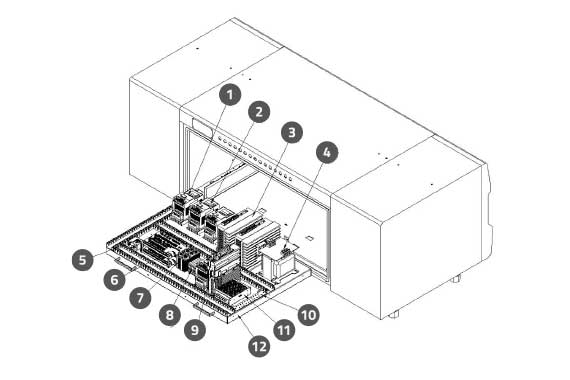 1
2
3
4
5
6
7
8
9
10
11
12