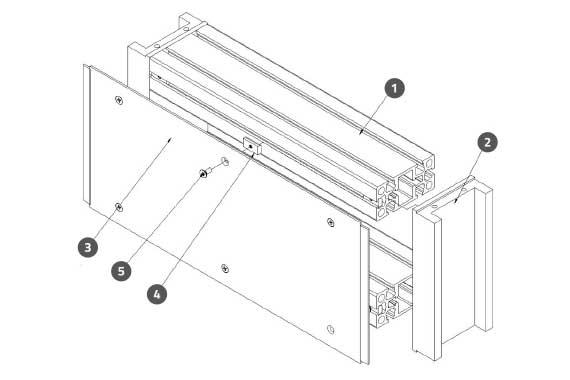 1
2
3
5
4