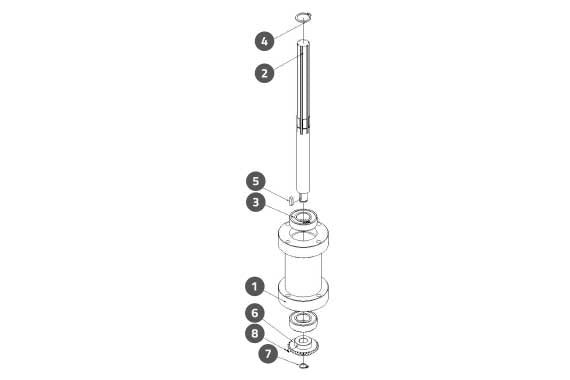 4
2
5
3
1
6
8
7