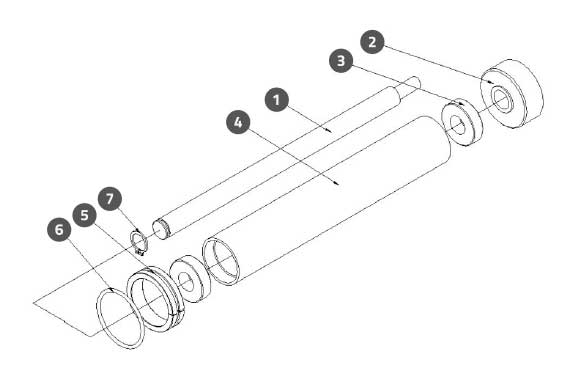 2
3
1
4
7
5
6