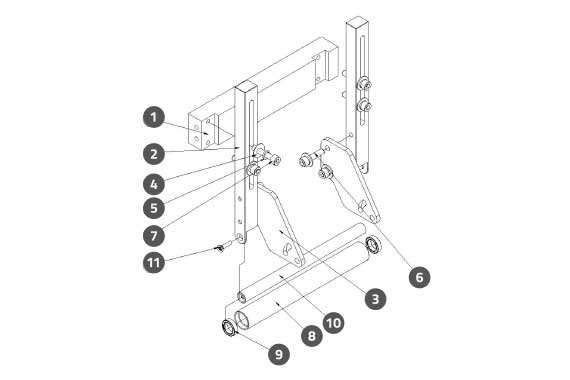 1
2
4
5
7
11
6
3
10
8
9