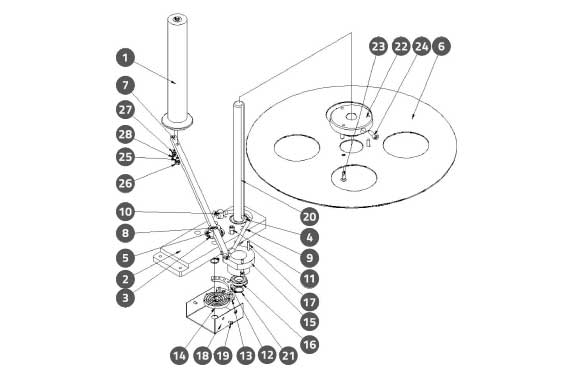 1
7
27
28
25
26
10
8
5
2
3
23 22 24 6
20
4
9
11
17
15
16
14 18 19 13 12 21