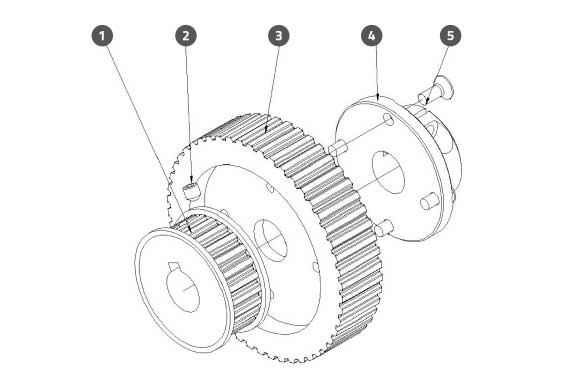 1
2
3
4
5