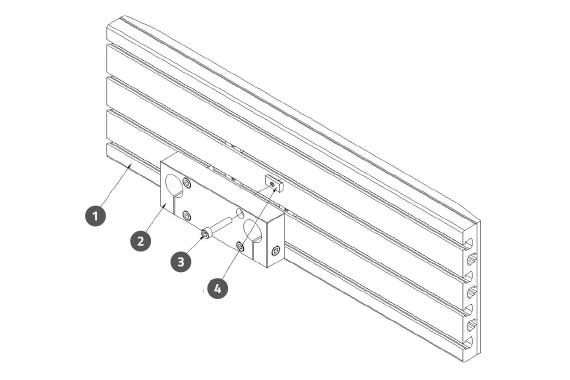 1
2
3
4