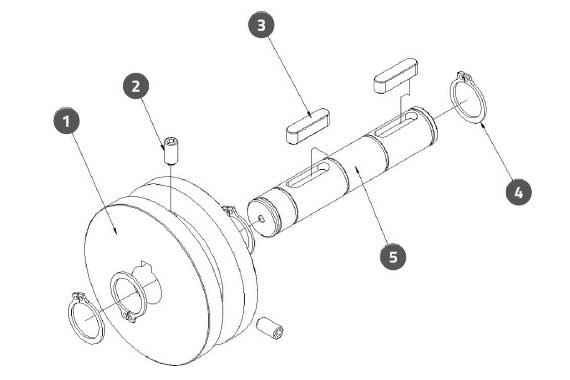 3
2
1
4
5