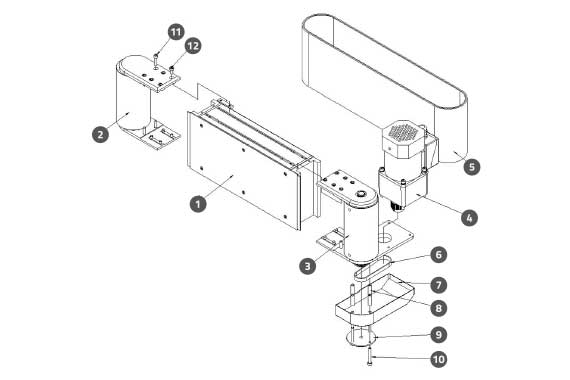 11
12
2
1
5
4
3
6
7
8
9
10