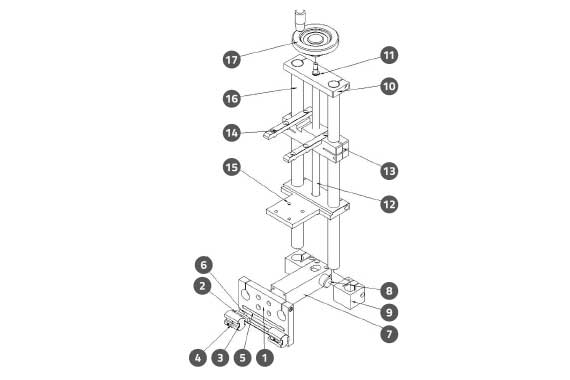 17
11
16
10
14
13
15
12
6
2
8
9
7
4
3
5
1